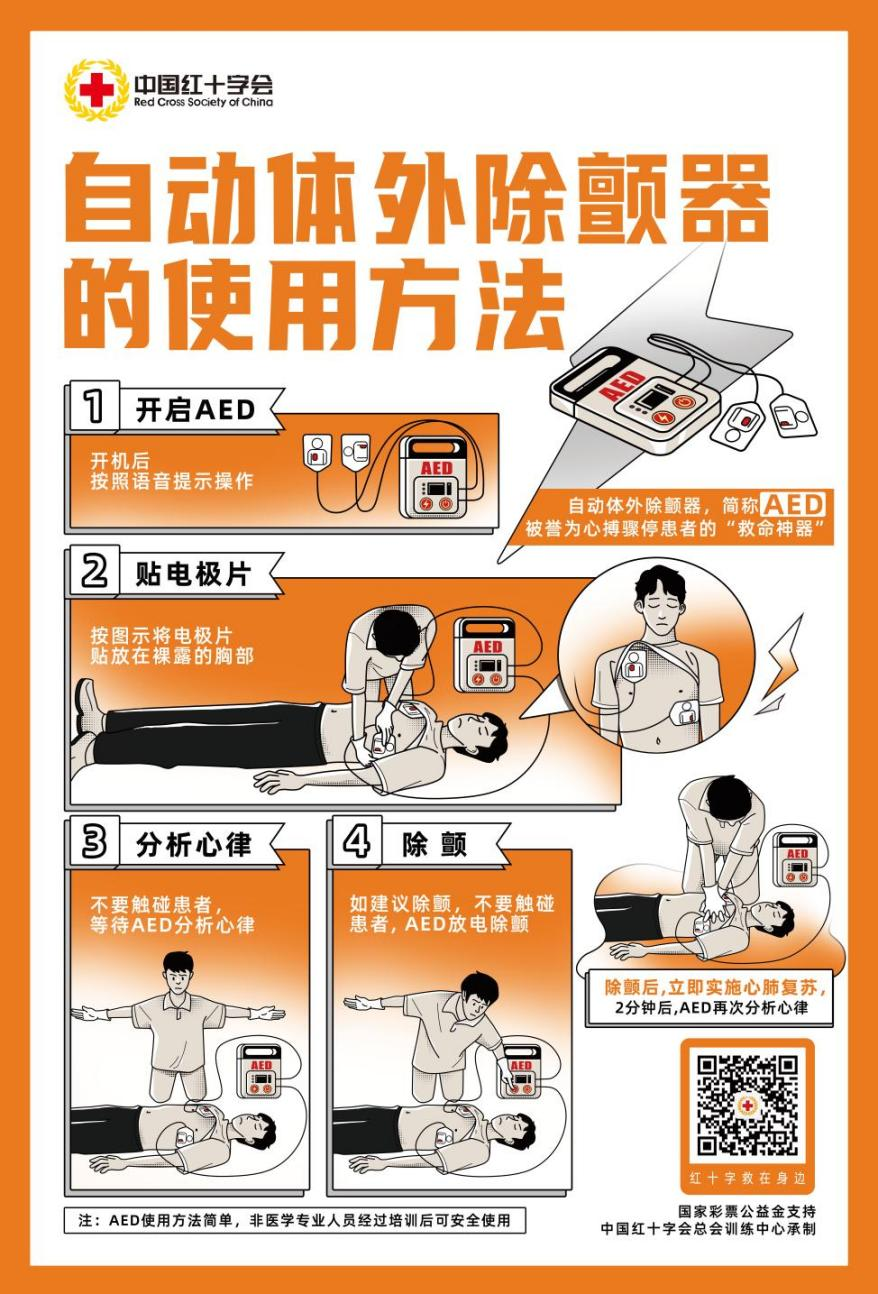 中国红十字会
Red Cross Society of China

自动体外除颤器的使用方法

AED

自动体外除颤器，简称AED
被誉为心搏骤停患者的“救命神器”

1 开启AED

开机后
按照语音提示操作

AED

2 贴电极片

按图示将电极片
贴放在裸露的胸部

AED

3 分析心律

不要触碰患者，
等待AED分析心律

AED

4 除颤

如建议除颤，不要触碰患者，AED放电除颤

AED

AED

除颤后，立即实施心肺复苏，
2分钟后，AED再次分析心律

红十字救在身边

注：AED使用方法简单，非医学专业人员经过培训后可安全使用

国家彩票公益金支持
中国红十字会总会训练中心承制